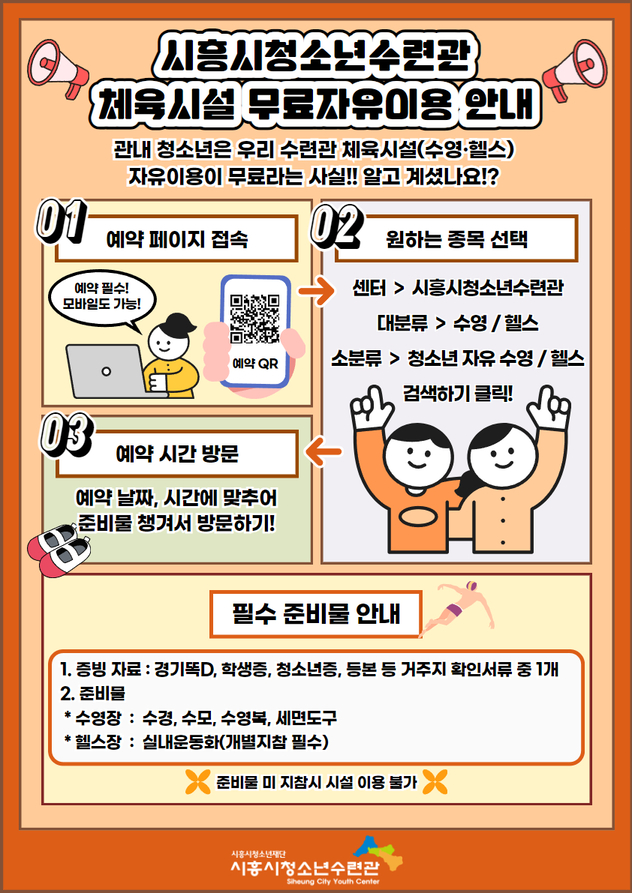 시흥시청소년수련관
체육시설 무료자유이용 안내

관내 청소년은 우리 수련관 체육시설(수영·헬스)
자유이용이 무료라는 사실!! 알고 계셨나요!?

01
예약 페이지 접속

예약 필수!
모바일도 가능!

예약 QR

02
원하는 종목 선택

센터 > 시흥시청소년수련관
대분류 > 수영 / 헬스
소분류 > 청소년 자유 수영 / 헬스
검색하기 클릭!

03
예약 시간 방문

예약 날짜, 시간에 맞추어
준비물 챙겨서 방문하기!

필수 준비물 안내

1. 증빙 자료 : 경기똑D, 학생증, 청소년증, 등본 등 거주지 확인서류 중 1개
2. 준비물
* 수영장 : 수경, 수모, 수영복, 세면도구
* 헬스장 : 실내운동화(개별지참 필수)

준비물 미 지참시 시설 이용 불가

시흥시청소년재단
시흥시청소년수련관
Siheung City Youth Center